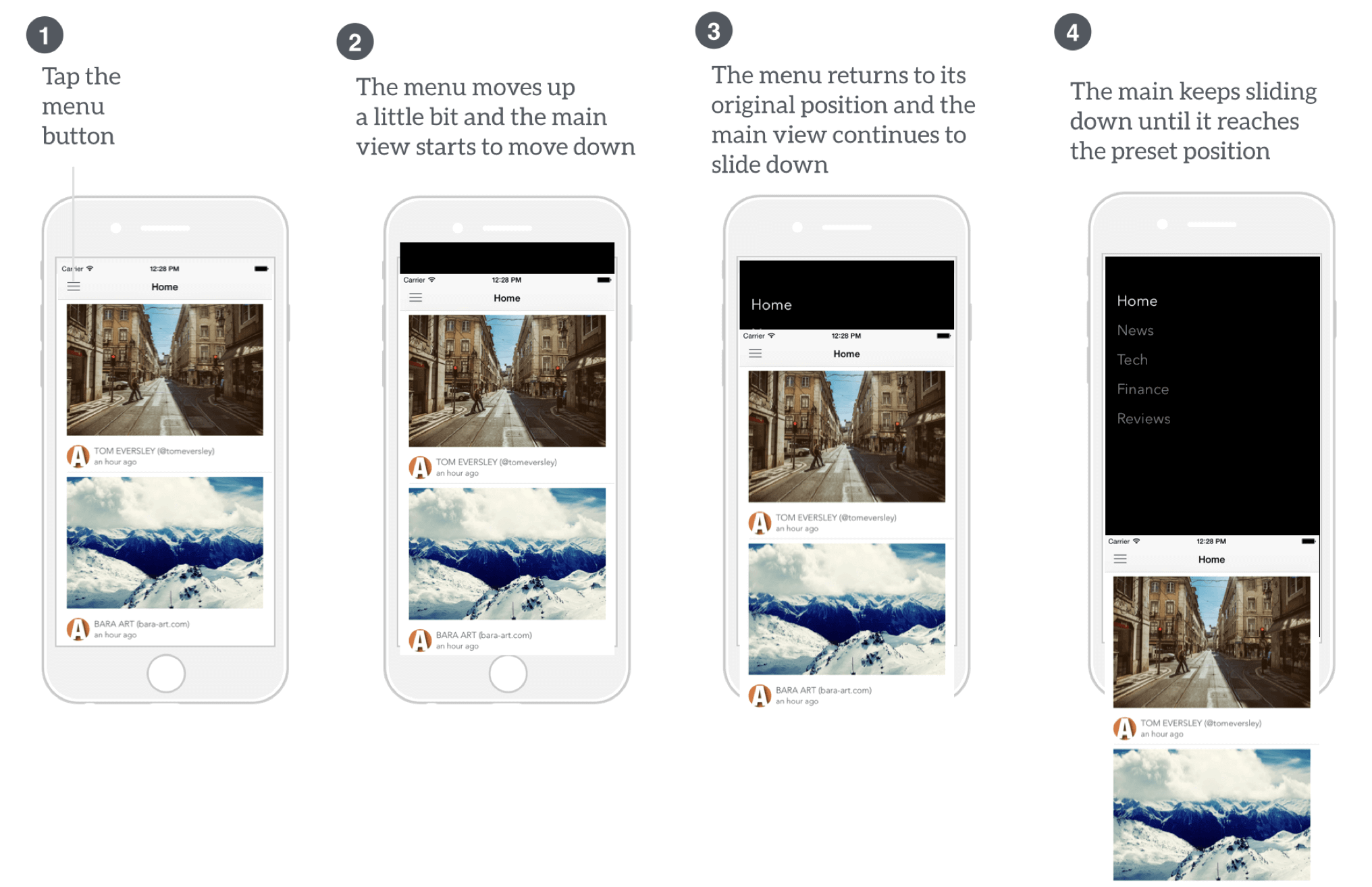 1

Tap the menu button

Carrier 12:28 PM

Home

TOM EVERSLEY (@tomeversley)
an hour ago

BARA ART (bara-art.com)
an hour ago

2

The menu moves up a little bit and the main view starts to move down

Carrier 12:28 PM

Home

TOM EVERSLEY (@tomeversley)
an hour ago

BARA ART (bara-art.com)
an hour ago

3

The menu returns to its original position and the main view continues to slide down

Home

Carrier 12:28 PM

Home

TOM EVERSLEY (@tomeversley)
an hour ago

BARA ART (bara-art.com)
an hour ago

4

The main keeps sliding down until it reaches the preset position

Home
News
Tech
Finance
Reviews

Carrier 12:28 PM

Home

TOM EVERSLEY (@tomeversley)
an hour ago